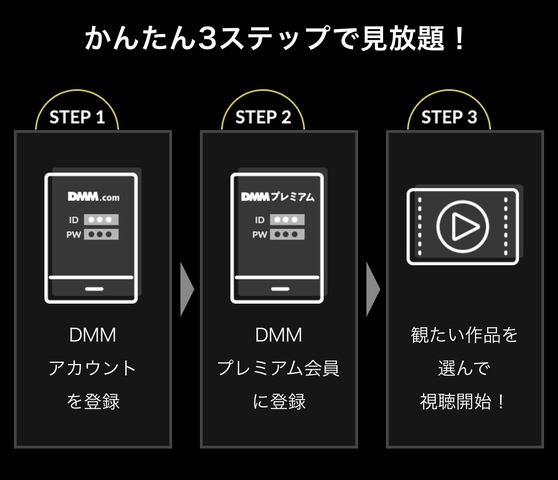 かんたん3ステップで見放題！

STEP 1

DMM.com
ID
PW

DMM
アカウント
を登録

STEP 2

DMMプレミアム
ID
PW

DMM
プレミアム会員
に登録

STEP 3

観たい作品を
選んで
視聴開始！